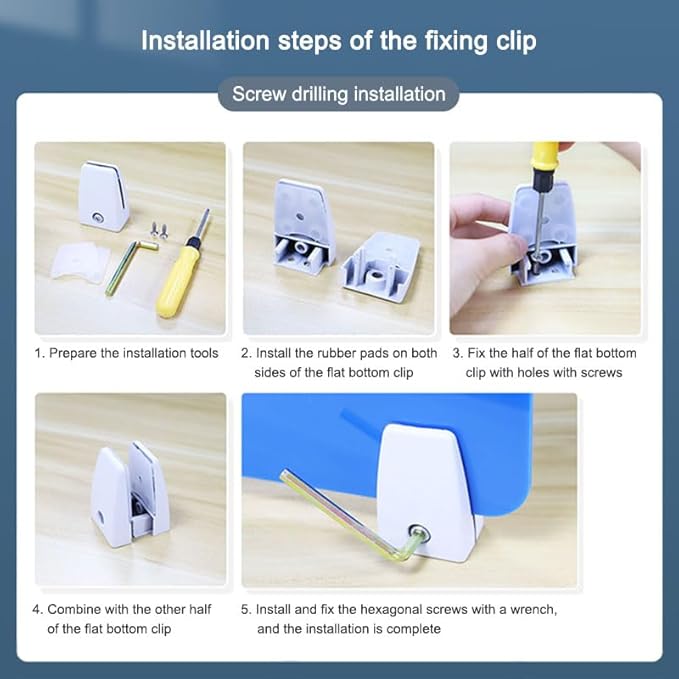 Installation steps of the fixing clip

Screw drilling installation

1. Prepare the installation tools

2. Install the rubber pads on both sides of the flat bottom clip

3. Fix the half of the flat bottom clip with holes with screws

4. Combine with the other half of the flat bottom clip

5. Install and fix the hexagonal screws with a wrench, and the installation is complete