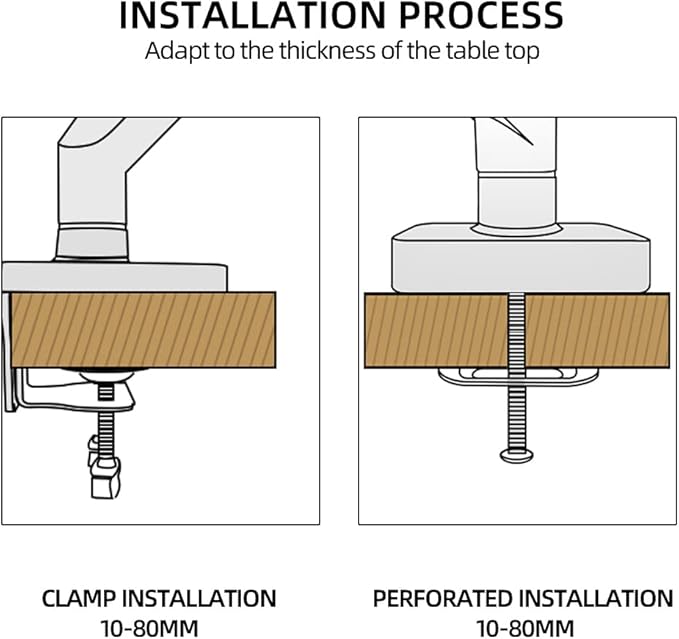 INSTALLATION PROCESS
Adapt to the thickness of the table top

CLAMP INSTALLATION
10-80MM

PERFORATED INSTALLATION
10-80MM