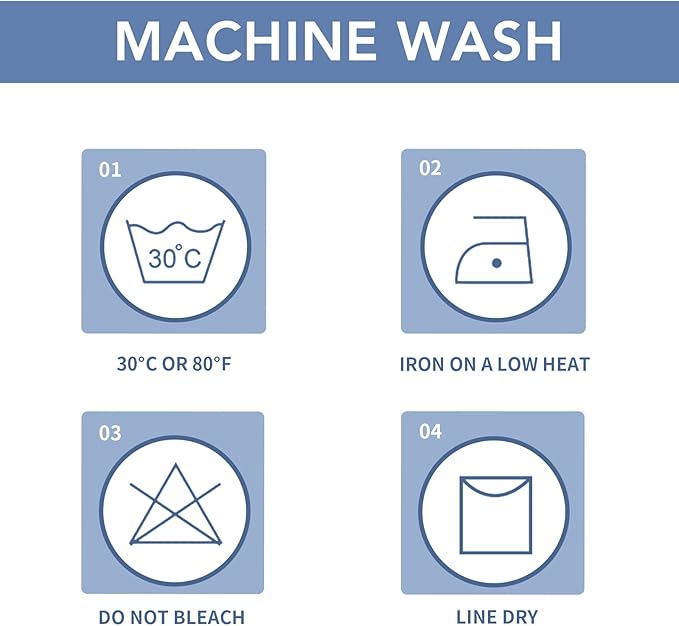 MACHINE WASH

01

30°C

30°C OR 80°F

02

IRON ON A LOW HEAT

03

DO NOT BLEACH

04

LINE DRY