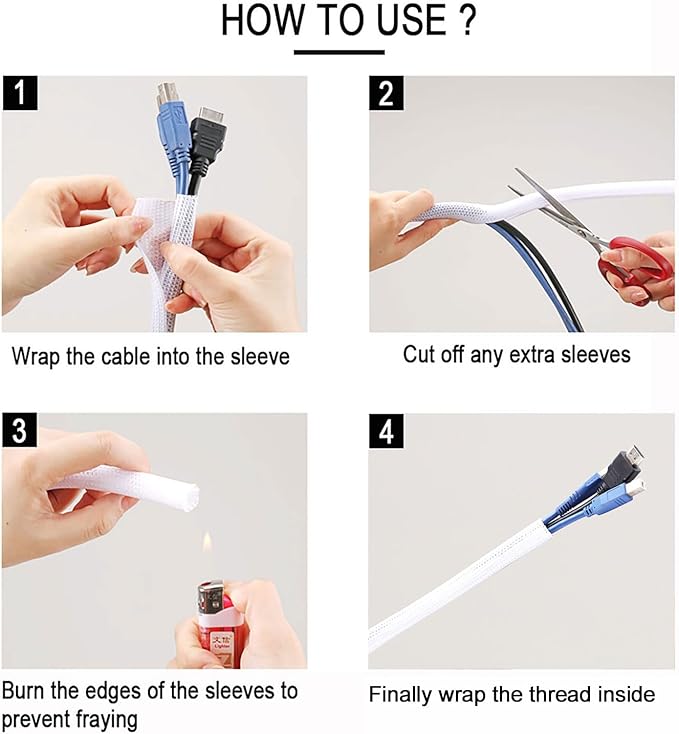 HOW TO USE ?

1

Wrap the cable into the sleeve

2

Cut off any extra sleeves

3

Burn the edges of the sleeves to prevent fraying

4

Finally wrap the thread inside