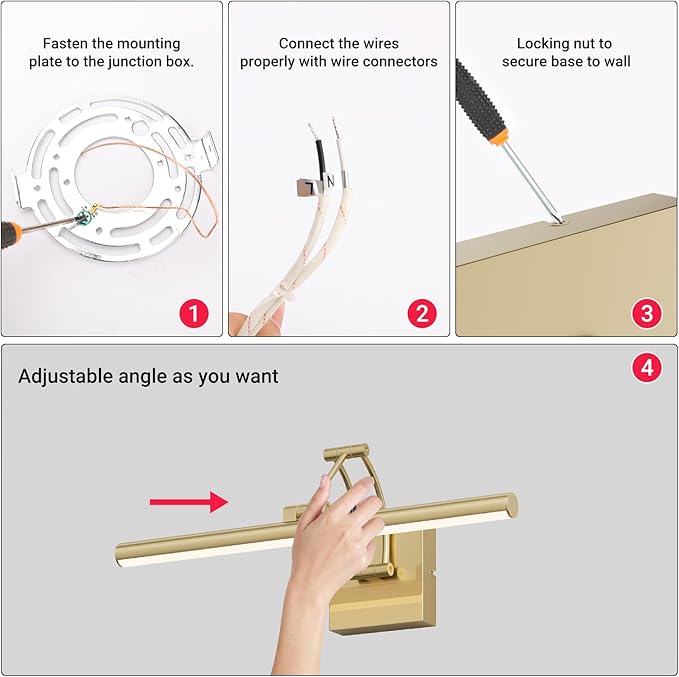 Fasten the mounting plate to the junction box.

1

Connect the wires properly with wire connectors

L N

2

Locking nut to secure base to wall

3

Adjustable angle as you want

4