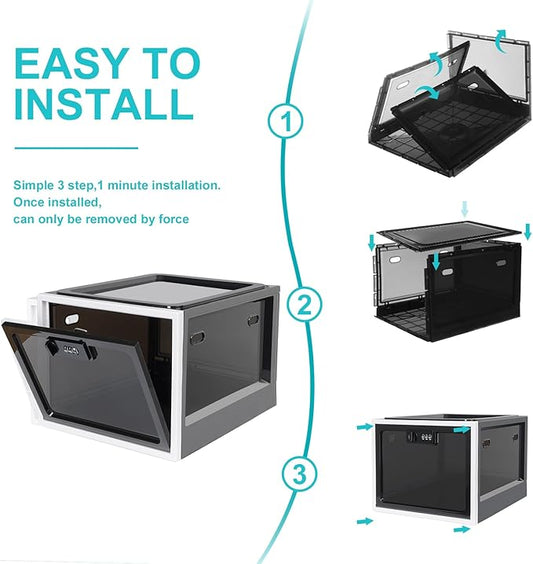 EASY TO INSTALL

Simple 3 step,1 minute installation.
Once installed,
can only be removed by force

1

2

3