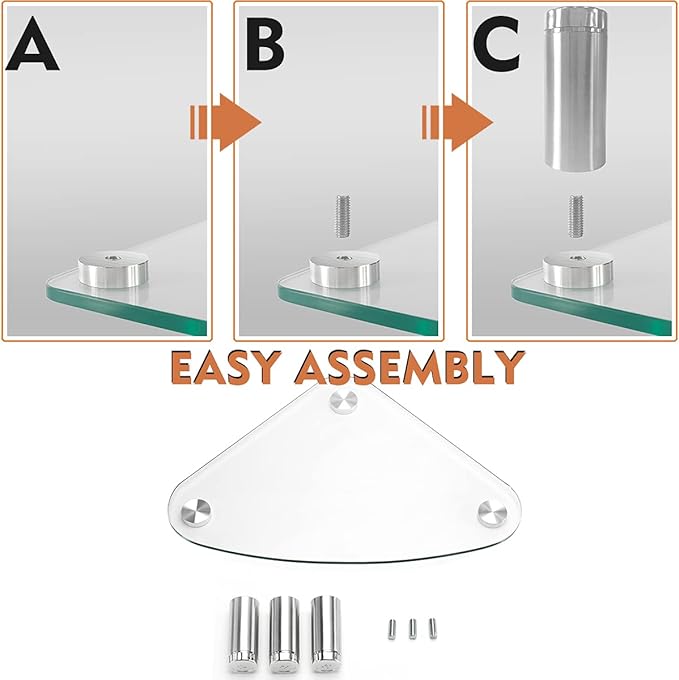 A

B

C

EASY ASSEMBLY