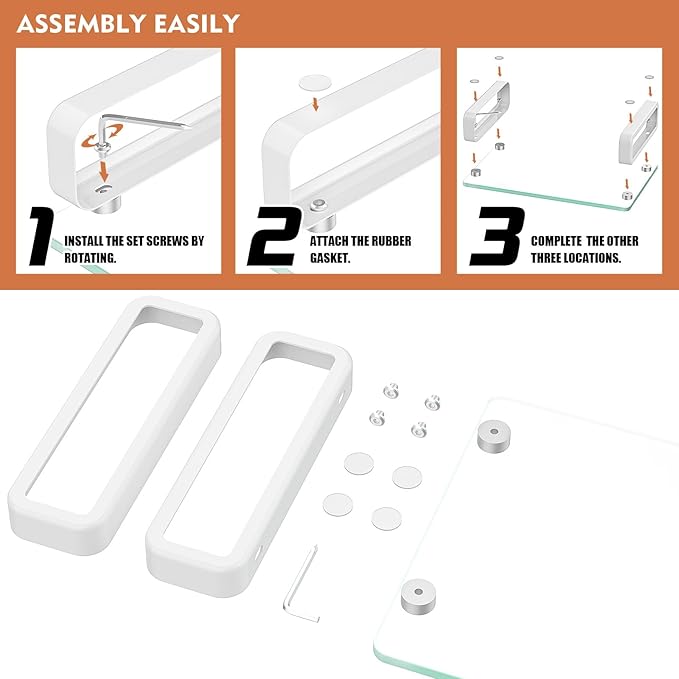 ASSEMBLY EASILY

1 INSTALL THE SET SCREWS BY ROTATING.

2 ATTACH THE RUBBER GASKET.

3 COMPLETE THE OTHER THREE LOCATIONS.