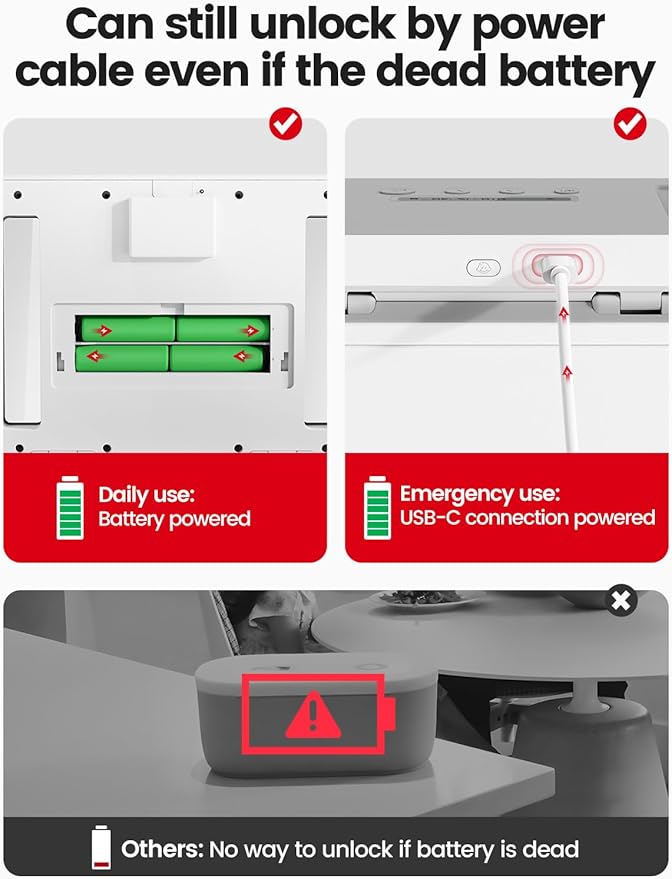 Can still unlock by power cable even if the dead battery

Daily use:
Battery powered

Emergency use:
USB-C connection powered

Others: No way to unlock if battery is dead