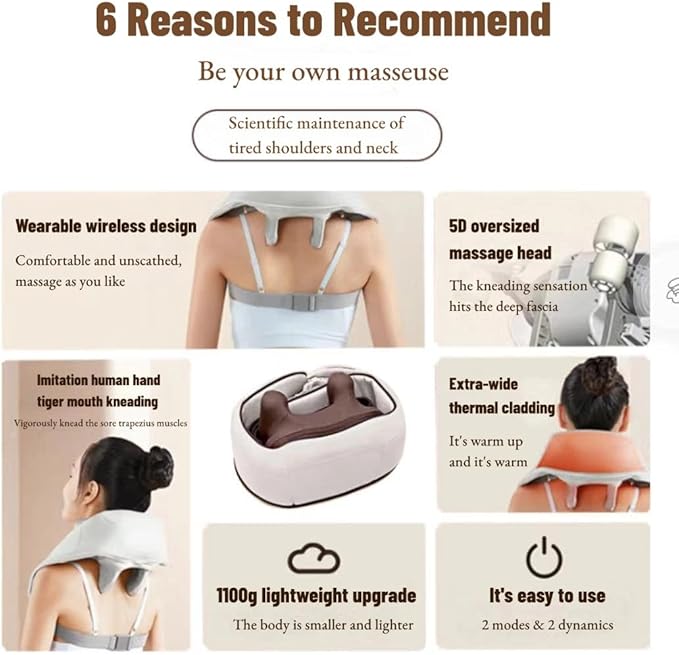 6 Reasons to Recommend

Be your own masseuse

Scientific maintenance of tired shoulders and neck

Wearable wireless design

Comfortable and unscathed, massage as you like

5D oversized massage head

The kneading sensation hits the deep fascia

Imitation human hand tiger mouth kneading

Vigorously knead the sore trapezius muscles

Extra-wide thermal cladding

It's warm up and it's warm

1100g lightweight upgrade

The body is smaller and lighter

It's easy to use

2 modes & 2 dynamics