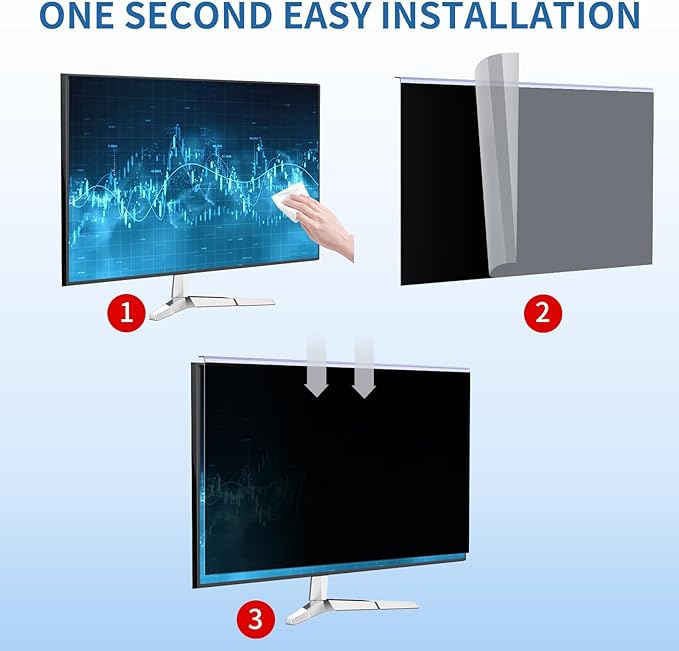 ONE SECOND EASY INSTALLATION

1

2

3