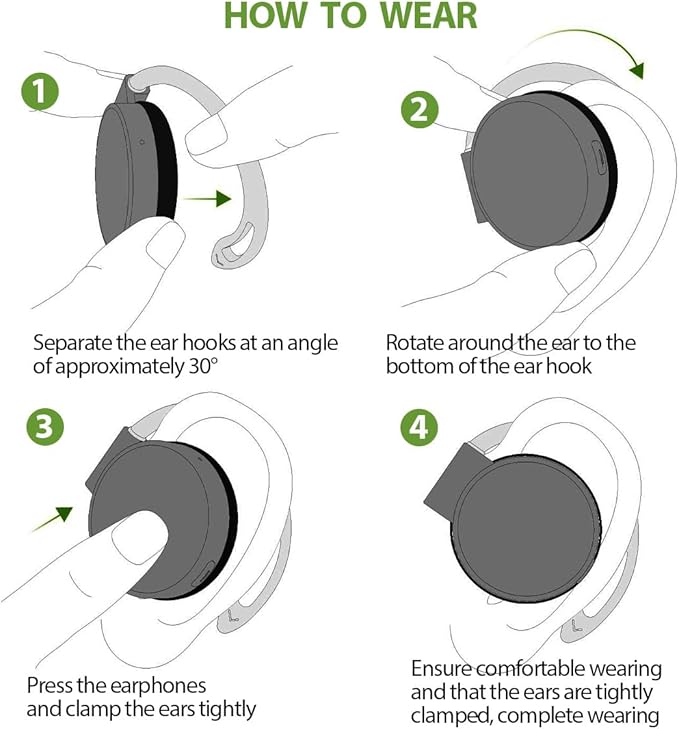 HOW TO WEAR

1

Separate the ear hooks at an angle of approximately 30°

2

Rotate around the ear to the bottom of the ear hook

3

Press the earphones and clamp the ears tightly

4

Ensure comfortable wearing and that the ears are tightly clamped, complete wearing