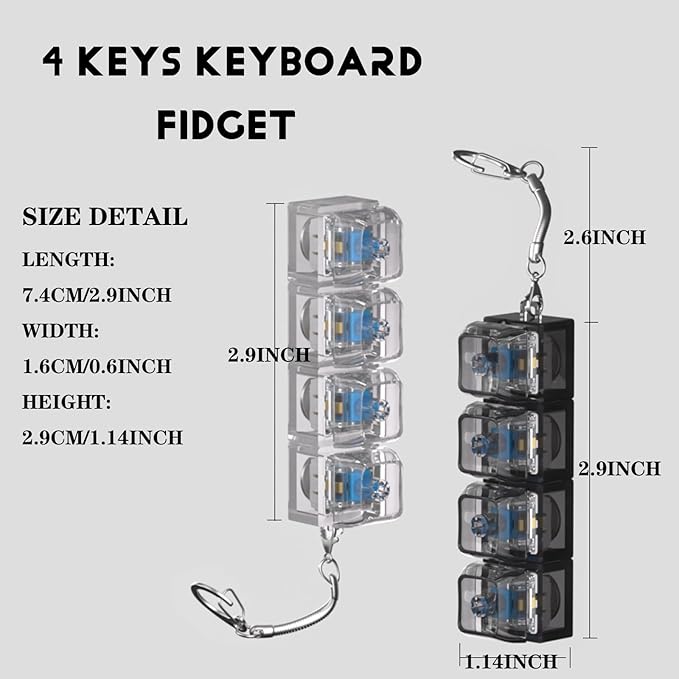 4 KEYS KEYBOARD FIDGET

SIZE DETAIL

LENGTH:

7.4CM/2.9INCH

WIDTH:

1.6CM/0.6INCH

HEIGHT:

2.9CM/1.14INCH

2.9INCH

2.6INCH

2.9INCH

1.14INCH