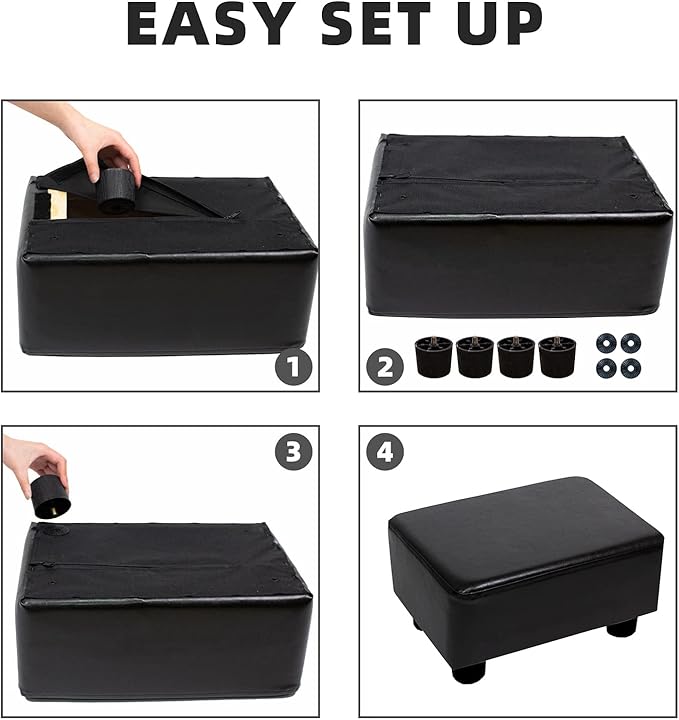 EASY SET UP

1

2

3

4