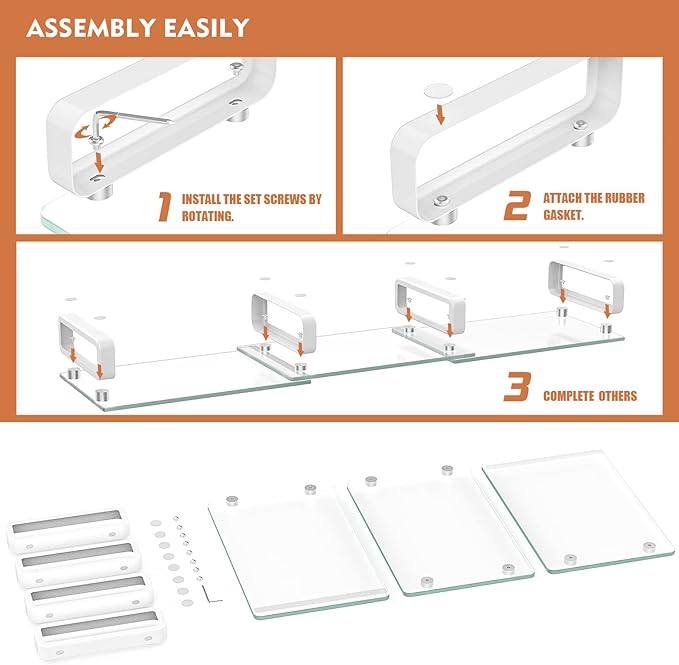 ASSEMBLY EASILY

1 INSTALL THE SET SCREWS BY ROTATING.

2 ATTACH THE RUBBER GASKET.

3 COMPLETE OTHERS