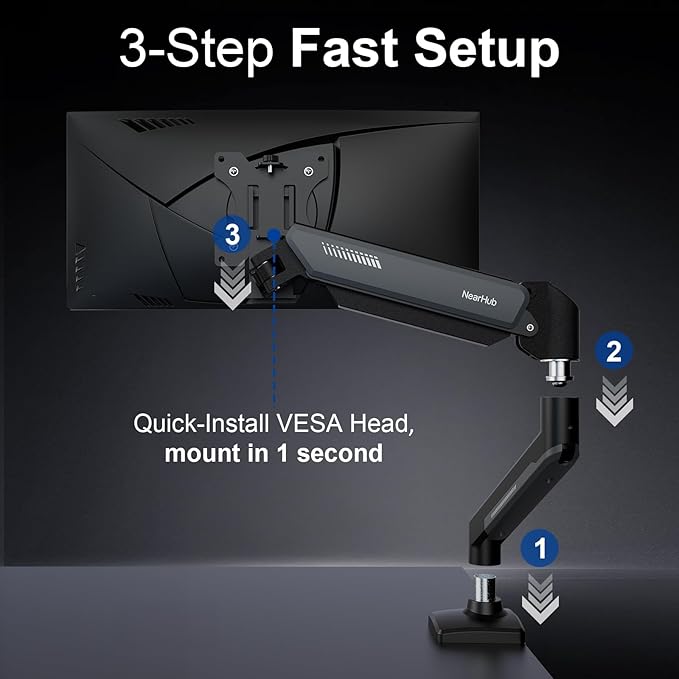 3-Step Fast Setup

3

NearHub

2

Quick-Install VESA Head,
mount in 1 second

1