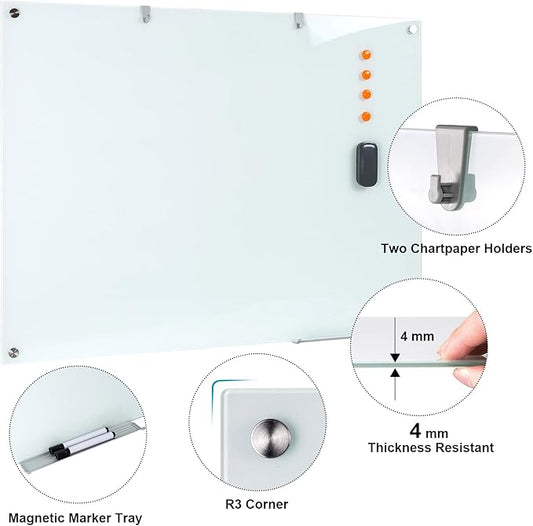 Two Chartpaper Holders

4 mm

4 mm
Thickness Resistant

Magnetic Marker Tray

R3 Corner