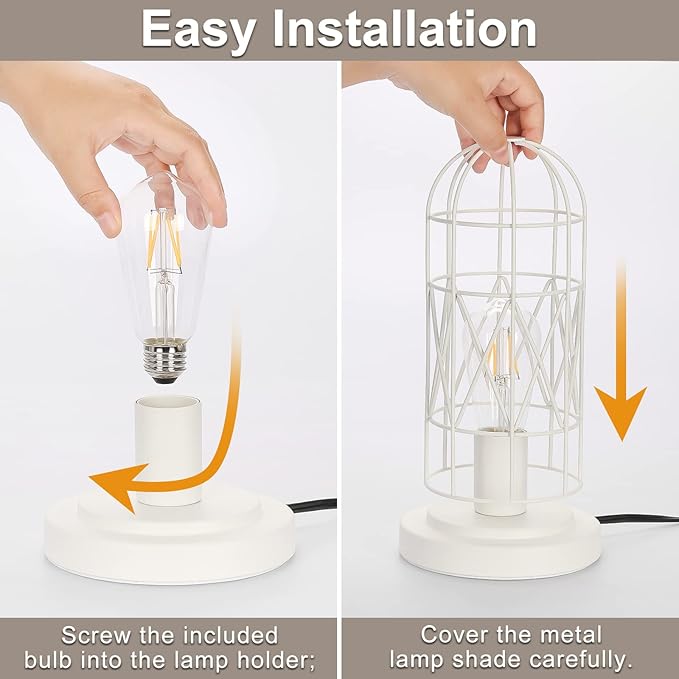 Easy Installation

Screw the included bulb into the lamp holder;

Cover the metal lamp shade carefully.