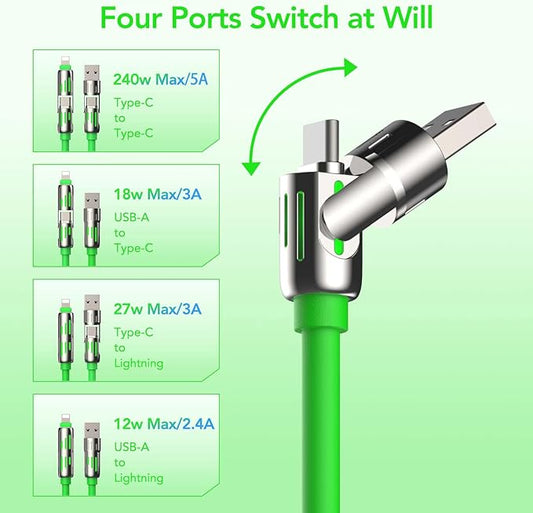 Four Ports Switch at Will

240w Max/5A
Type-C
to
Type-C

18w Max/3A
USB-A
to
Type-C

27w Max/3A
Type-C
to
Lightning

12w Max/2.4A
USB-A
to
Lightning