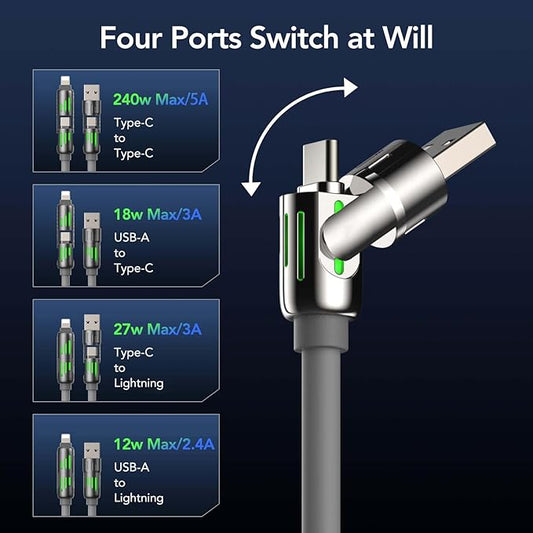 Four Ports Switch at Will

240w Max/5A
Type-C to Type-C

18w Max/3A
USB-A to Type-C

27w Max/3A
Type-C to Lightning

12w Max/2.4A
USB-A to Lightning