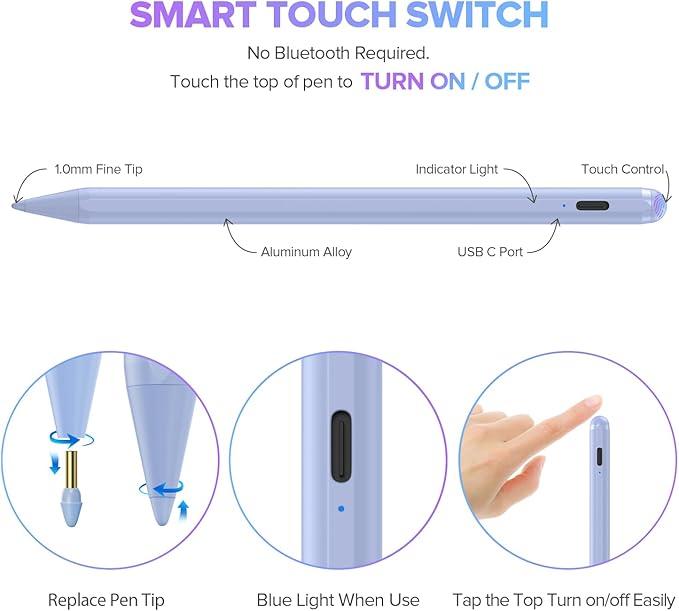 SMART TOUCH SWITCH

No Bluetooth Required.

Touch the top of pen to TURN ON / OFF

1.0mm Fine Tip

Indicator Light

Touch Control

Aluminum Alloy

USB C Port

Replace Pen Tip

Blue Light When Use

Tap the Top Turn on/off Easily