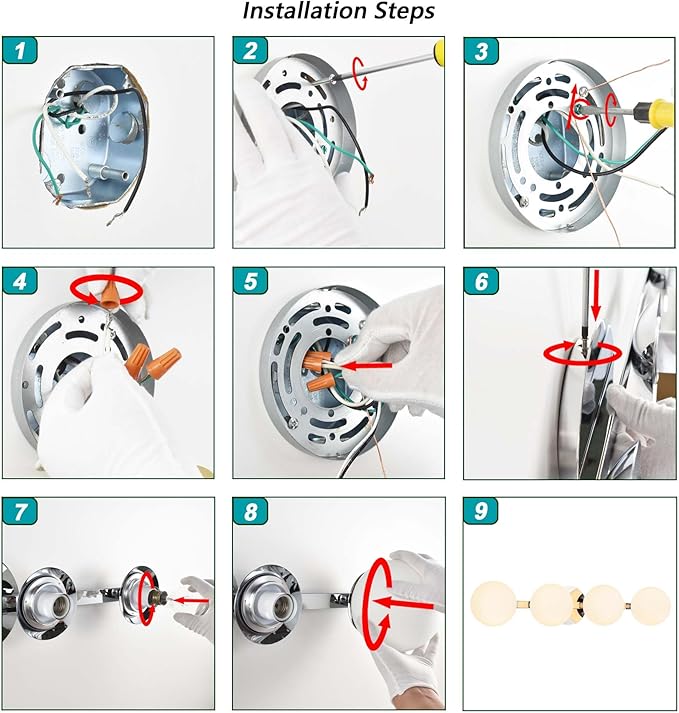 Installation Steps

1

2

3

4

5

6

7

8

9