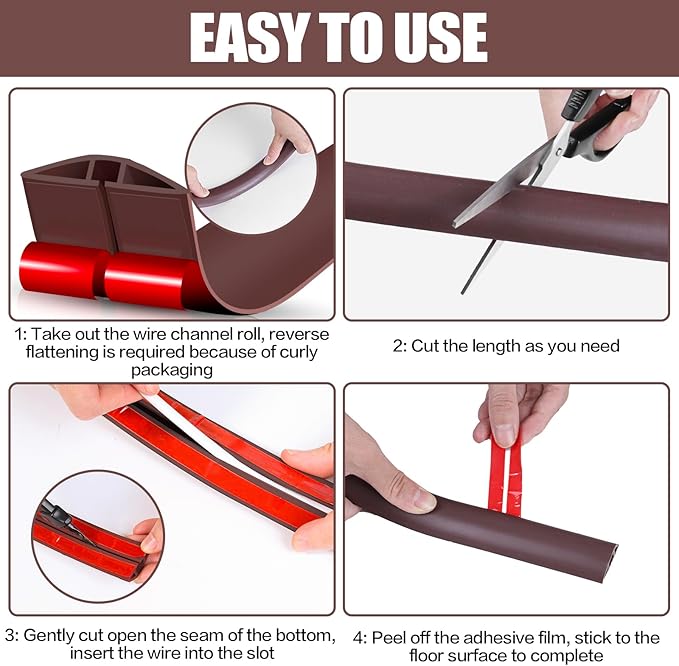 EASY TO USE

1: Take out the wire channel roll, reverse flattening is required because of curly packaging

2: Cut the length as you need

3: Gently cut open the seam of the bottom, insert the wire into the slot

4: Peel off the adhesive film, stick to the floor surface to complete