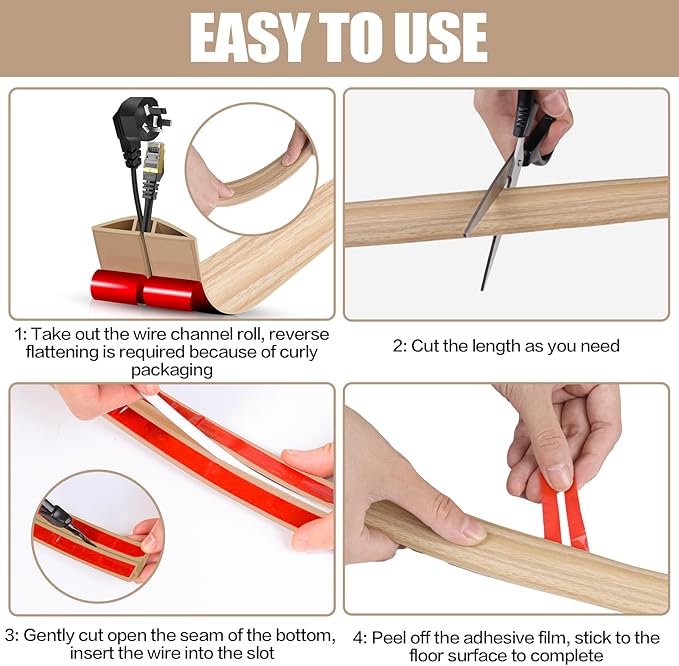 EASY TO USE

1: Take out the wire channel roll, reverse flattening is required because of curly packaging

2: Cut the length as you need

3: Gently cut open the seam of the bottom, insert the wire into the slot

4: Peel off the adhesive film, stick to the floor surface to complete