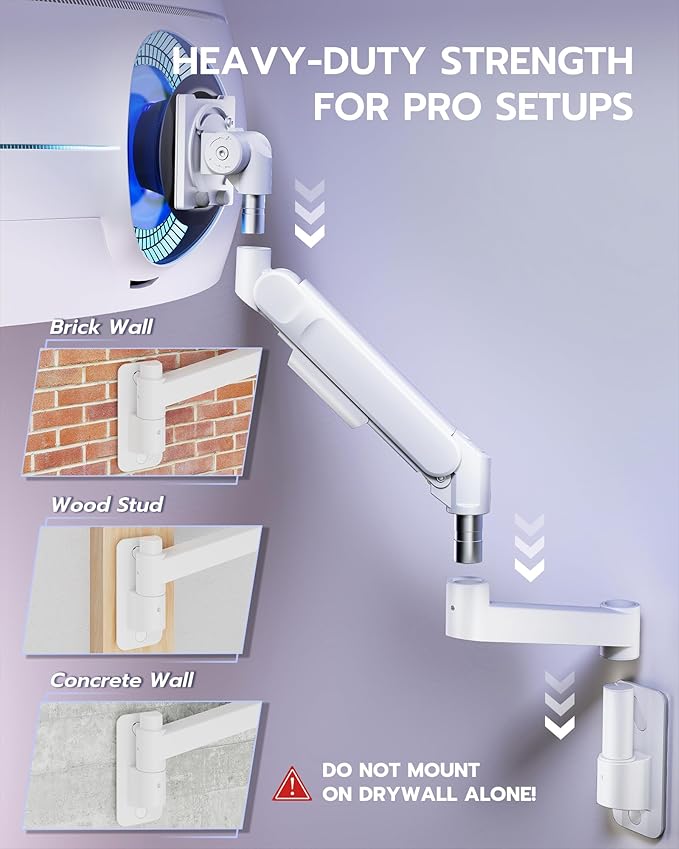 HEAVY-DUTY STRENGTH FOR PRO SETUPS

Brick Wall

Wood Stud

Concrete Wall

DO NOT MOUNT ON DRYWALL ALONE!