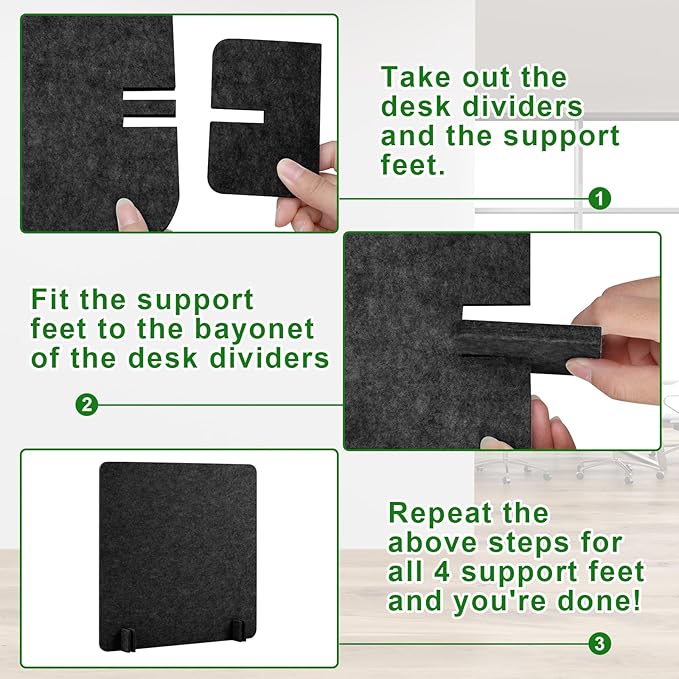 Take out the desk dividers and the support feet.

1

Fit the support feet to the bayonet of the desk dividers

2

Repeat the above steps for all 4 support feet and you're done!

3