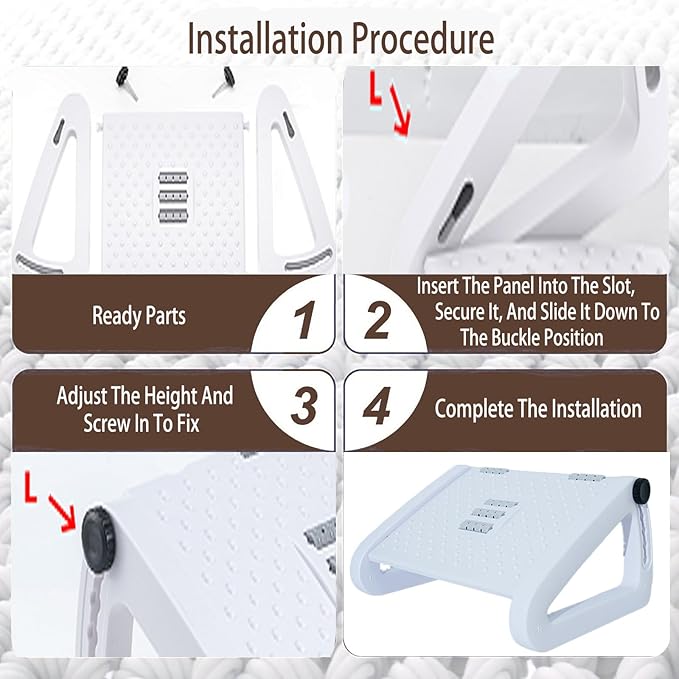 Installation Procedure

L

Ready Parts

1

2

Insert The Panel Into The Slot, Secure It, And Slide It Down To The Buckle Position

Adjust The Height And Screw In To Fix

3

4

Complete The Installation

L