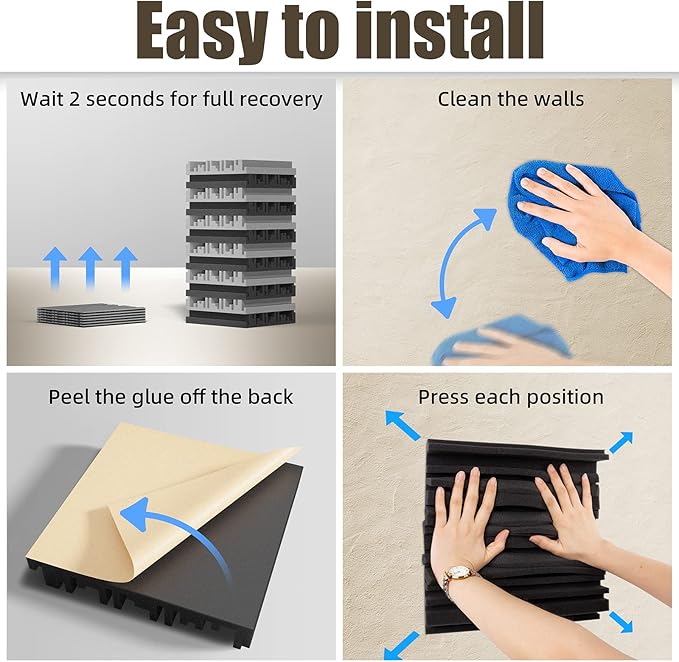 Easy to install

Wait 2 seconds for full recovery

Clean the walls

Peel the glue off the back

Press each position