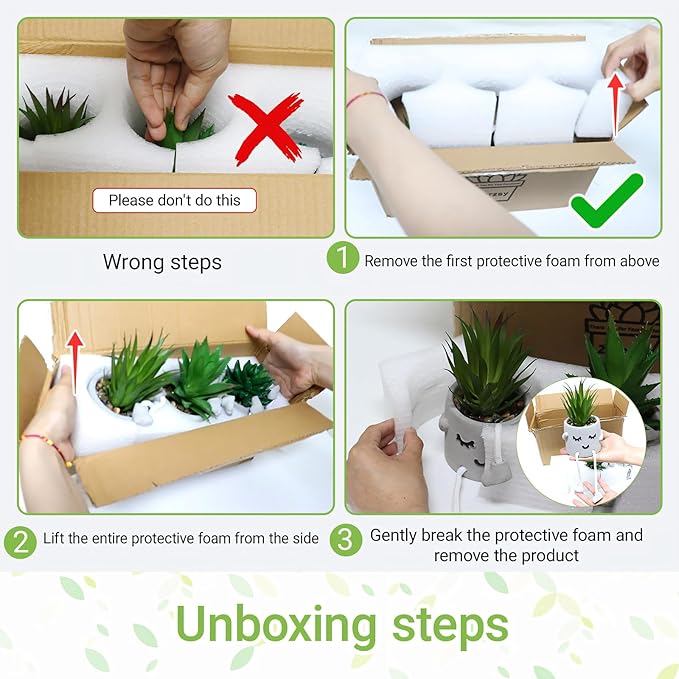 Please don't do this

Wrong steps

1 Remove the first protective foam from above

2 Lift the entire protective foam from the side

3 Gently break the protective foam and remove the product

Unboxing steps