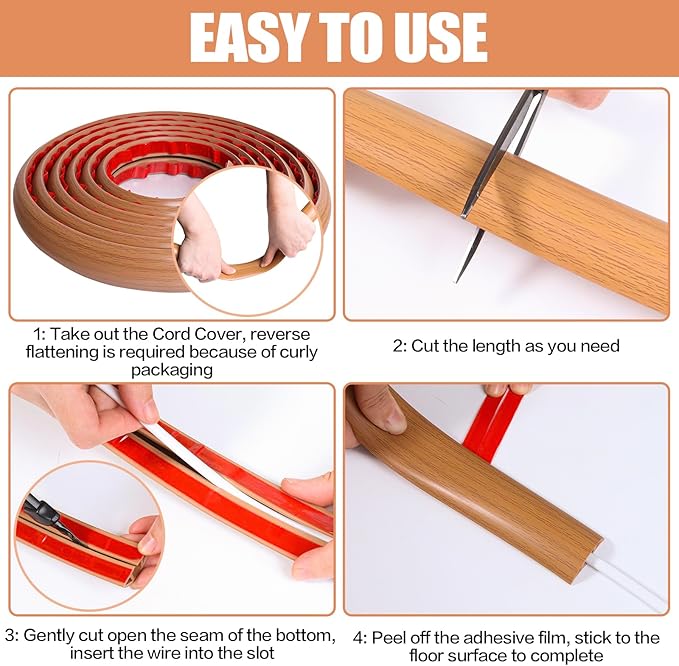 EASY TO USE

1: Take out the Cord Cover, reverse flattening is required because of curly packaging

2: Cut the length as you need

3: Gently cut open the seam of the bottom, insert the wire into the slot

4: Peel off the adhesive film, stick to the floor surface to complete