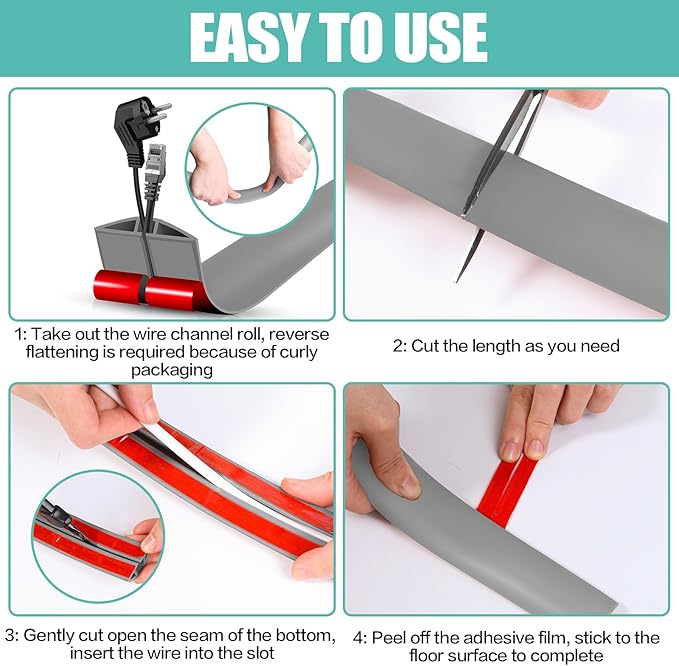 EASY TO USE

1: Take out the wire channel roll, reverse flattening is required because of curly packaging

2: Cut the length as you need

3: Gently cut open the seam of the bottom, insert the wire into the slot

4: Peel off the adhesive film, stick to the floor surface to complete