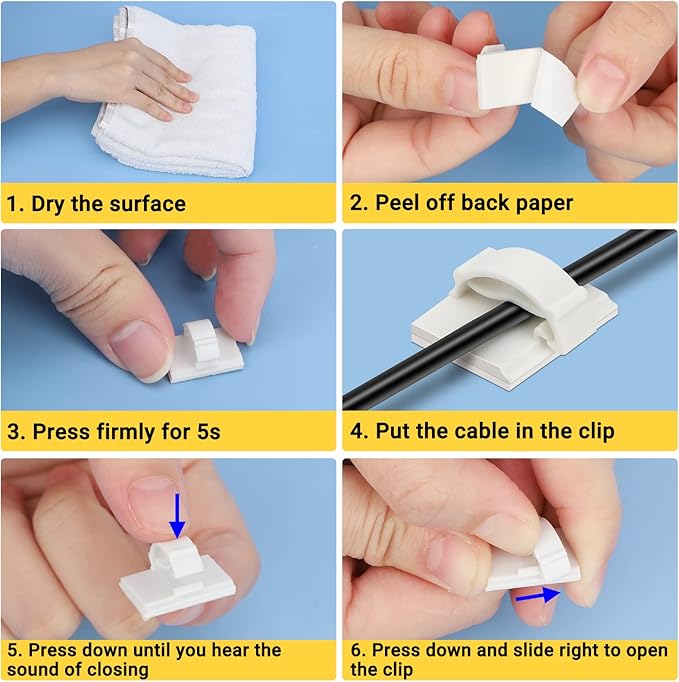 1. Dry the surface

2. Peel off back paper

3. Press firmly for 5s

4. Put the cable in the clip

5. Press down until you hear the sound of closing

6. Press down and slide right to open the clip