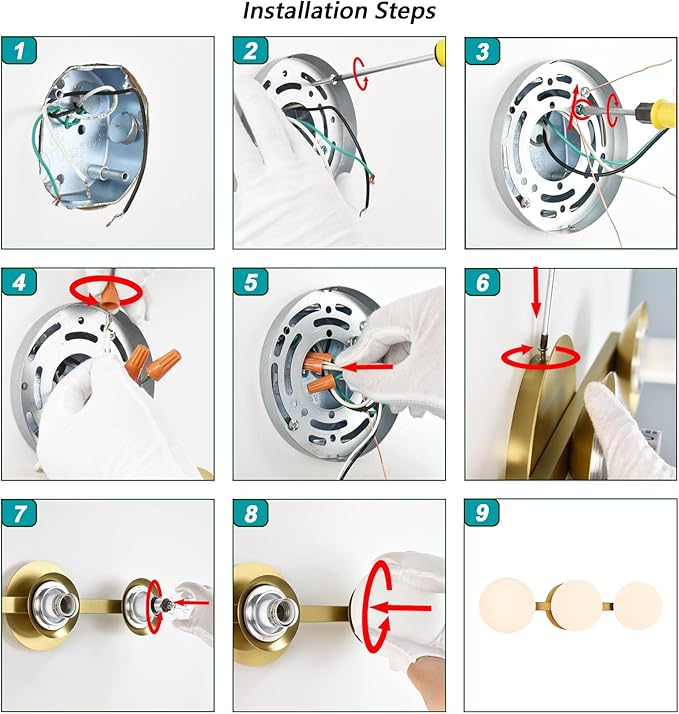 Installation Steps

1

2

3

4

5

6

7

8

9