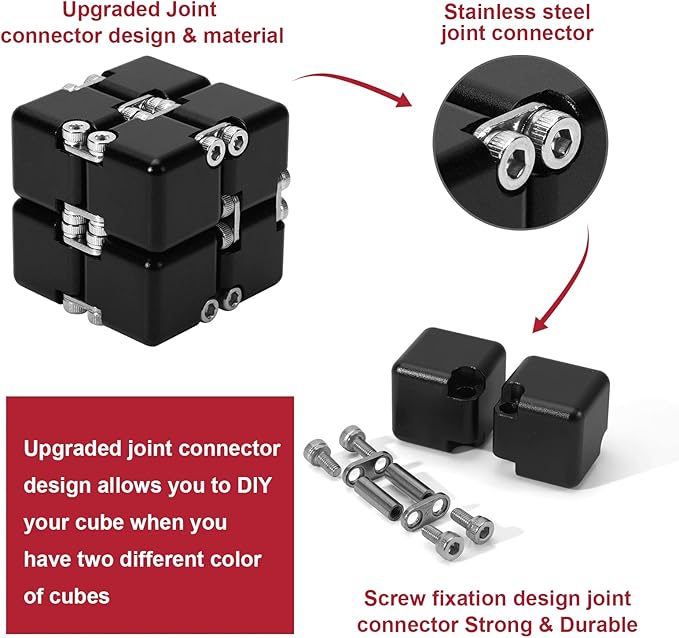 Upgraded Joint connector design & material

Stainless steel joint connector

Upgraded joint connector design allows you to DIY your cube when you have two different color of cubes

Screw fixation design joint connector Strong & Durable