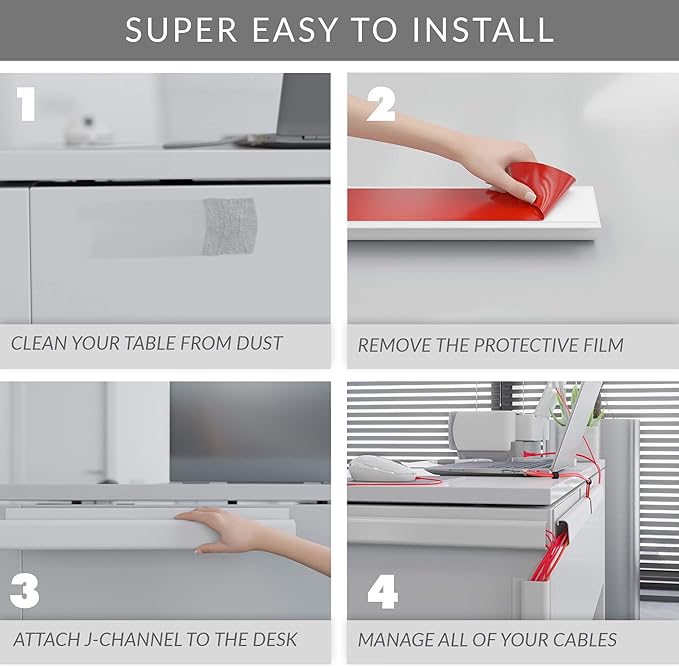 SUPER EASY TO INSTALL

1

CLEAN YOUR TABLE FROM DUST

2

REMOVE THE PROTECTIVE FILM

3

ATTACH J-CHANNEL TO THE DESK

4

MANAGE ALL OF YOUR CABLES