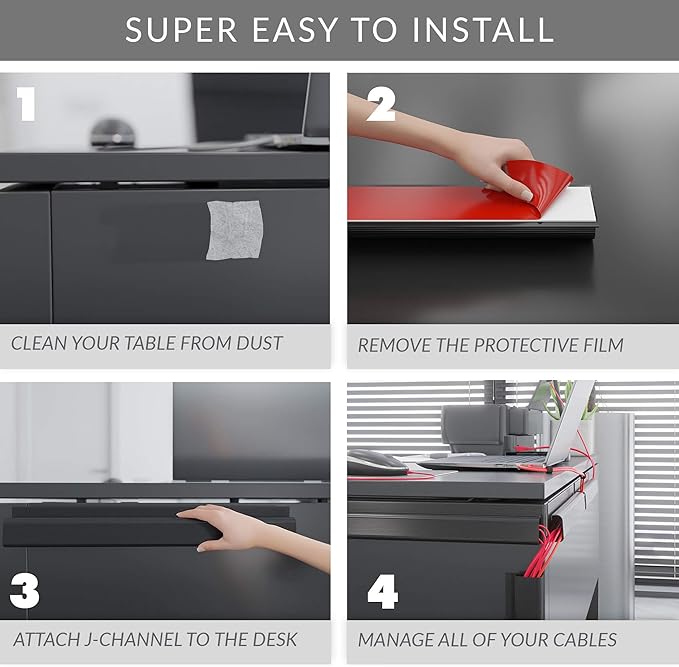 SUPER EASY TO INSTALL

1

CLEAN YOUR TABLE FROM DUST

2

REMOVE THE PROTECTIVE FILM

3

ATTACH J-CHANNEL TO THE DESK

4

MANAGE ALL OF YOUR CABLES