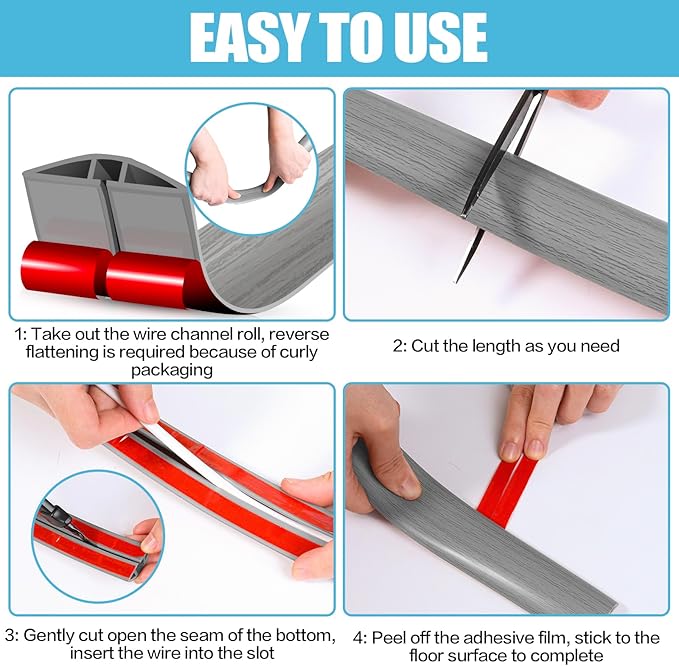 EASY TO USE

1: Take out the wire channel roll, reverse flattening is required because of curly packaging

2: Cut the length as you need

3: Gently cut open the seam of the bottom, insert the wire into the slot

4: Peel off the adhesive film, stick to the floor surface to complete