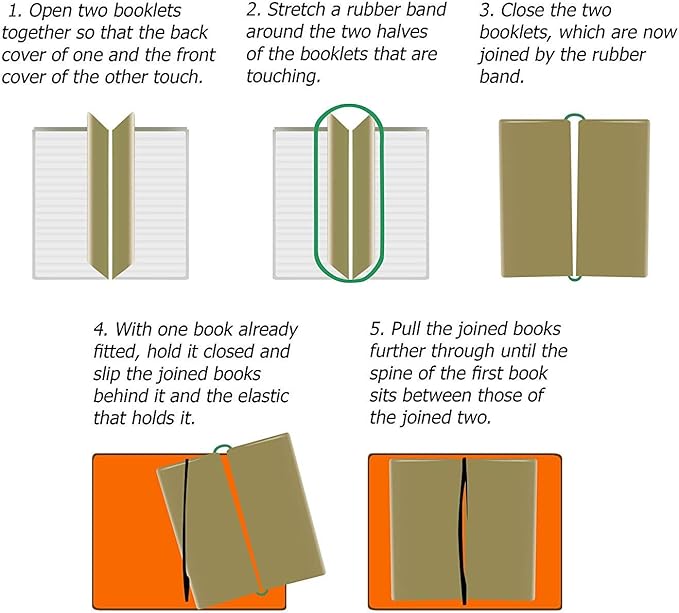 1. Open two booklets together so that the back cover of one and the front cover of the other touch.

2. Stretch a rubber band around the two halves of the booklets that are touching.

3. Close the two booklets, which are now joined by the rubber band.

4. With one book already fitted, hold it closed and slip the joined books behind it and the elastic that holds it.

5. Pull the joined books further through until the spine of the first book sits between those of the joined two.