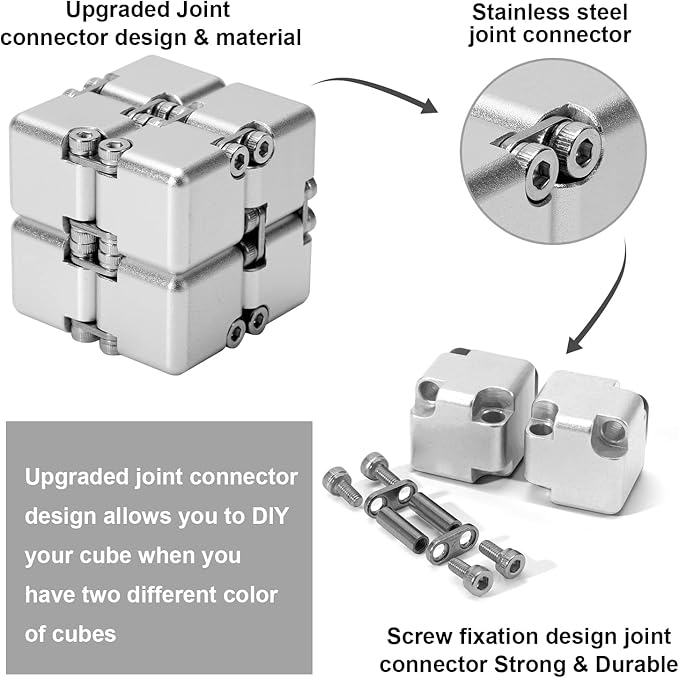 Upgraded Joint connector design & material

Stainless steel joint connector

Upgraded joint connector design allows you to DIY your cube when you have two different color of cubes

Screw fixation design joint connector Strong & Durable