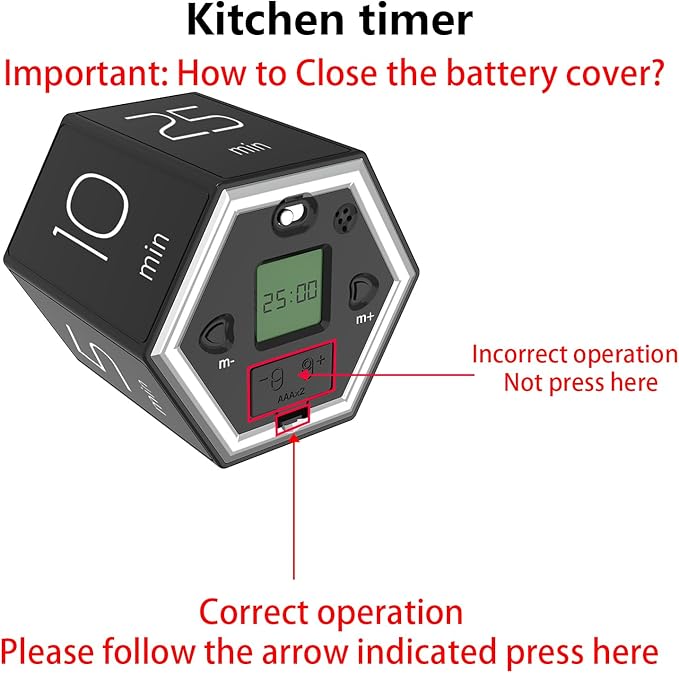 Kitchen timer

Important: How to Close the battery cover?

25
min

10
min

5
min

25:00

m+

m-

AAAx2

Incorrect operation
Not press here

Correct operation
Please follow the arrow indicated press here