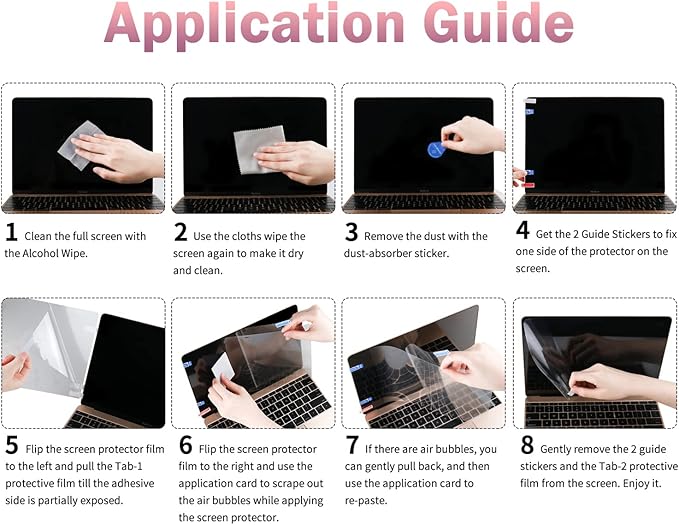 Application Guide

1 Clean the full screen with the Alcohol Wipe.

2 Use the cloths wipe the screen again to make it dry and clean.

3 Remove the dust with the dust-absorber sticker.

4 Get the 2 Guide Stickers to fix one side of the protector on the screen.

5 Flip the screen protector film to the left and pull the Tab-1 protective film till the adhesive side is partially exposed.

6 Flip the screen protector film to the right and use the application card to scrape out the air bubbles while applying the screen protector.

7 If there are air bubbles, you can gently pull back, and then use the application card to re-paste.

8 Gently remove the 2 guide stickers and the Tab-2 protective film from the screen. Enjoy it.