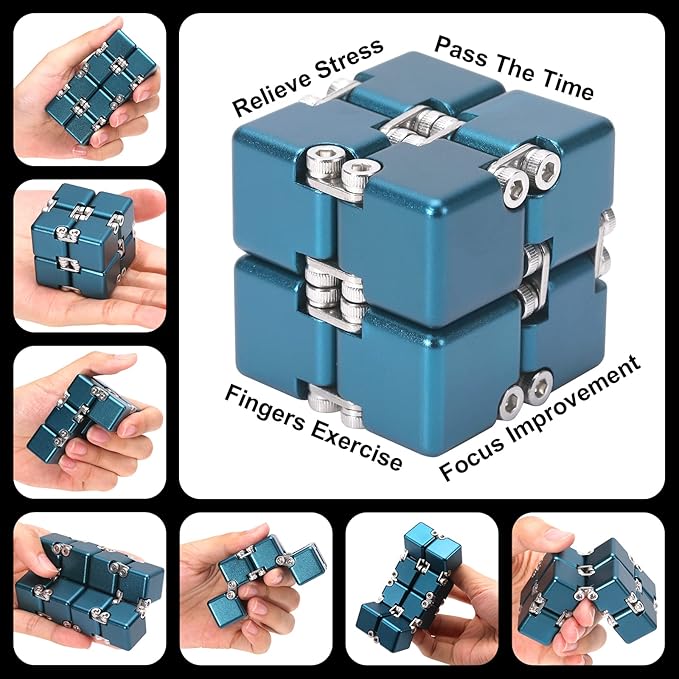 Relieve Stress
Pass The Time
Fingers Exercise
Focus Improvement