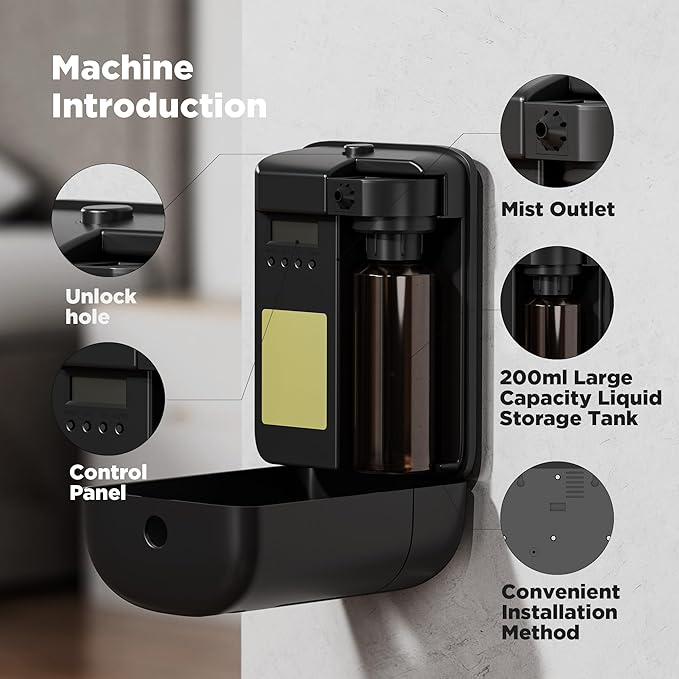 Machine Introduction

Unlock hole

Control Panel

Mist Outlet

200ml Large Capacity Liquid Storage Tank

Convenient Installation Method