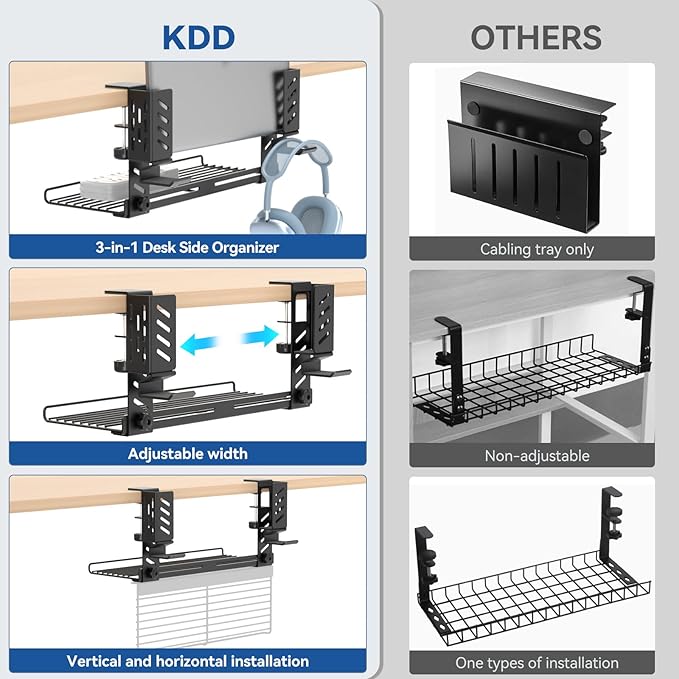 KDD

3-in-1 Desk Side Organizer

Adjustable width

Vertical and horizontal installation

OTHERS

Cabling tray only

Non-adjustable

One types of installation