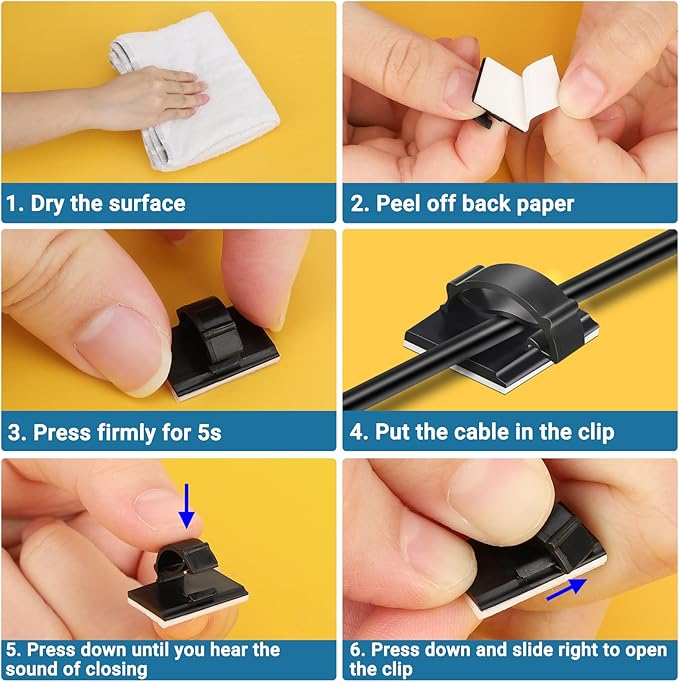 1. Dry the surface

2. Peel off back paper

3. Press firmly for 5s

4. Put the cable in the clip

5. Press down until you hear the sound of closing

6. Press down and slide right to open the clip