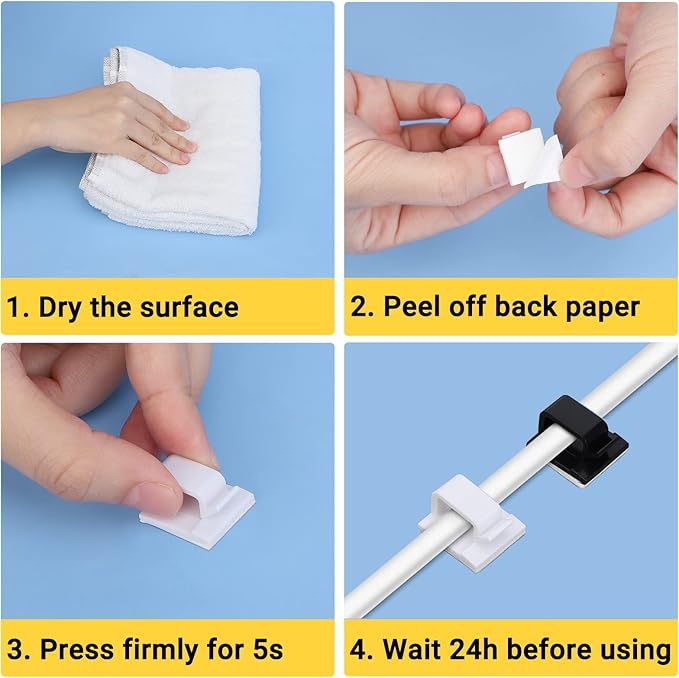 1. Dry the surface

2. Peel off back paper

3. Press firmly for 5s

4. Wait 24h before using