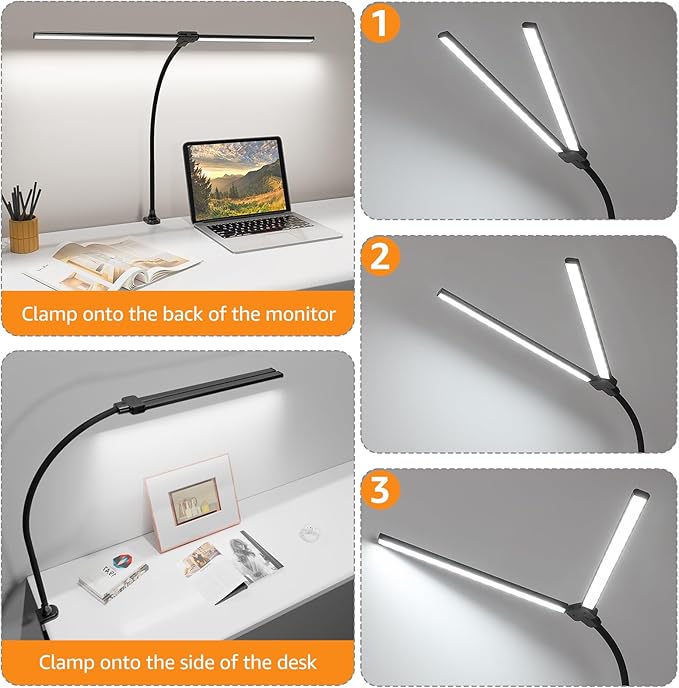 Clamp onto the back of the monitor

Clamp onto the side of the desk

1

2

3