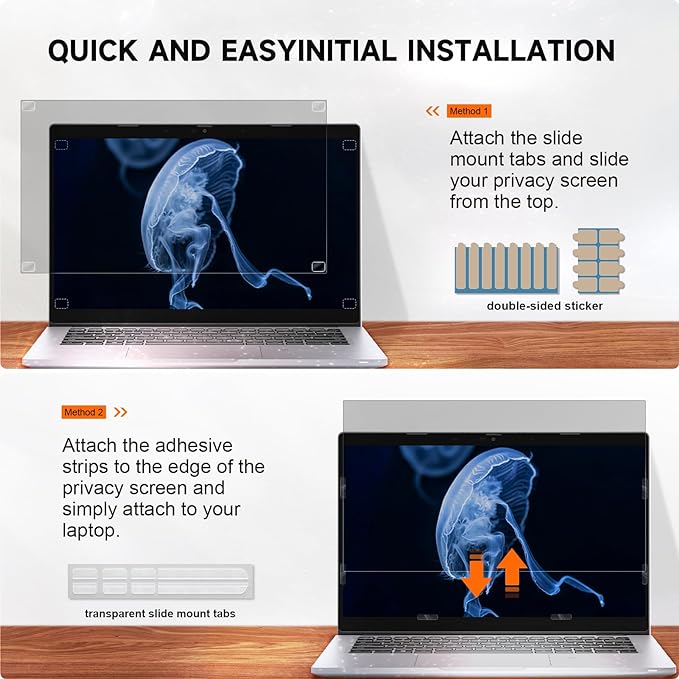 QUICK AND EASYINITIAL INSTALLATION

<< Method 1

Attach the slide mount tabs and slide your privacy screen from the top.

double-sided sticker

Method 2 >>

Attach the adhesive strips to the edge of the privacy screen and simply attach to your laptop.

transparent slide mount tabs