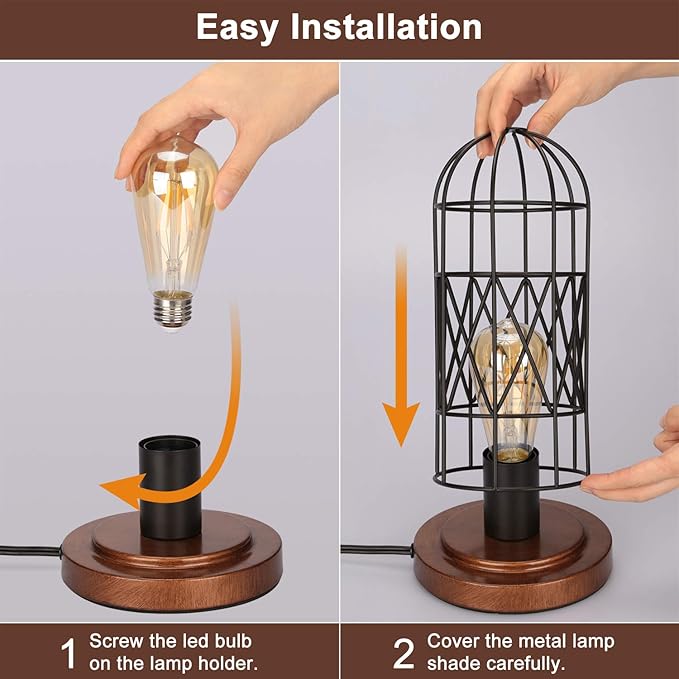 Easy Installation

1 Screw the led bulb on the lamp holder.

2 Cover the metal lamp shade carefully.