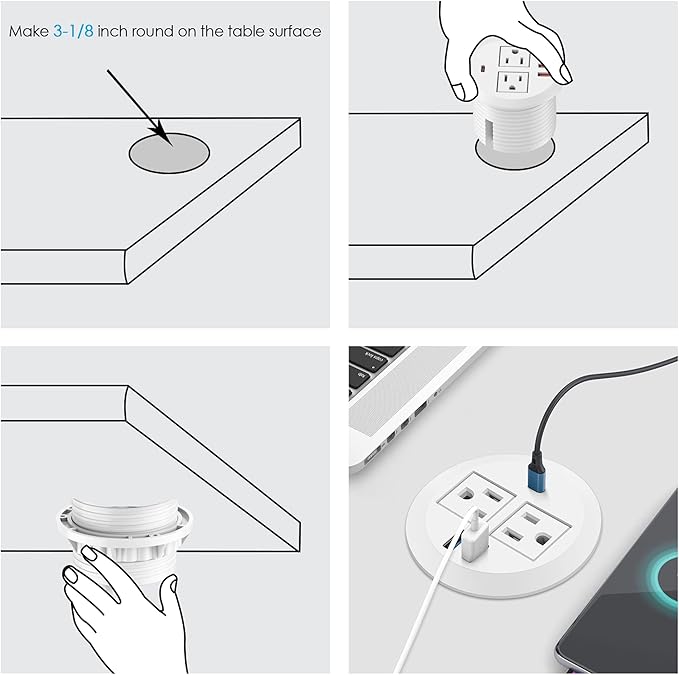 Make 3-1/8 inch round on the table surface